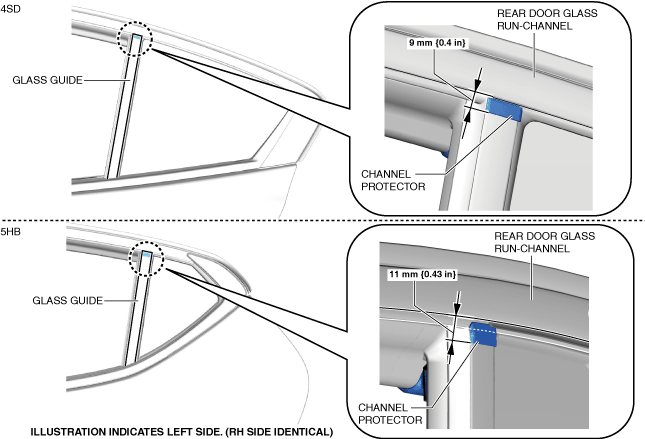 4SD

GLASS GUIDE

REAR DOOR GLASS RUN-CHANNEL

9 mm {0.4 in}

CHANNEL PROTECTOR

5HB

GLASS GUIDE

REAR DOOR GLASS RUN-CHANNEL

11 mm {0.43 in}

CHANNEL PROTECTOR

ILLUSTRATION INDICATES LEFT SIDE. (RH SIDE IDENTICAL)