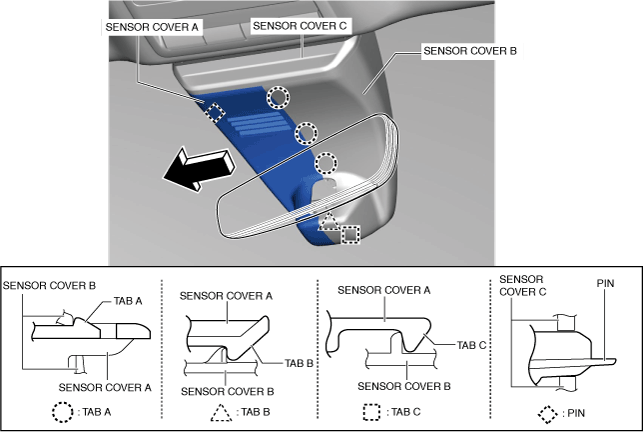 SENSOR COVER A
SENSOR COVER C
SENSOR COVER B

SENSOR COVER B
TAB A
SENSOR COVER A
: TAB A

SENSOR COVER A
TAB B
SENSOR COVER B
: TAB B

SENSOR COVER A
TAB C
SENSOR COVER B
: TAB C

SENSOR COVER C
PIN
: PIN