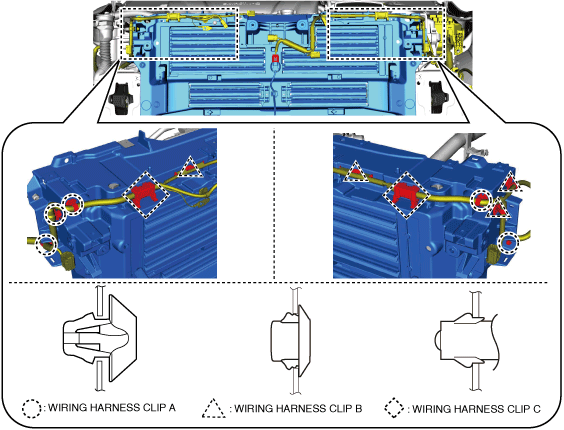 : WIRING HARNESS CLIP A
: WIRING HARNESS CLIP B
: WIRING HARNESS CLIP C