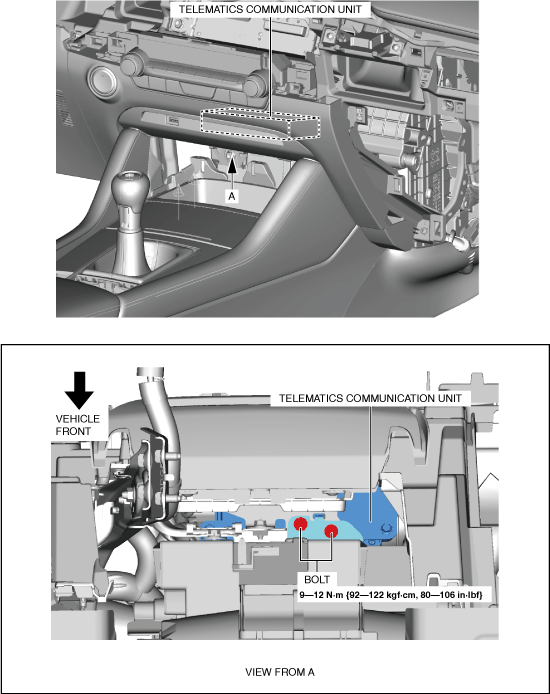 TELEMATICS COMMUNICATION UNIT

A

VEHICLE FRONT

TELEMATICS COMMUNICATION UNIT

BOLT

9—12 N·m {92—122 kgf·cm, 80—106 in·lbf}

VIEW FROM A