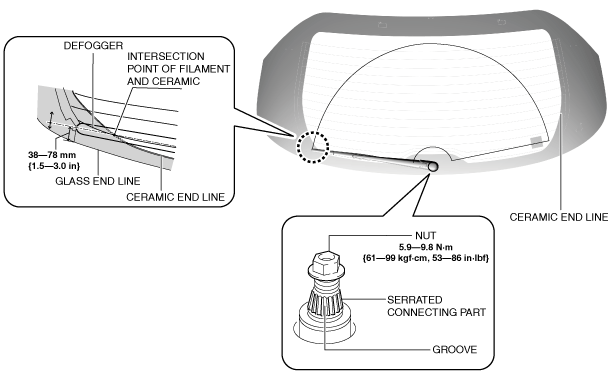 DEFOGGER

INTERSECTION POINT OF FILAMENT AND CERAMIC

38—78 mm {1.5—3.0 in}

GLASS END LINE

CERAMIC END LINE

CERAMIC END LINE

NUT
5.9—9.8 N·m {61—99 kgf·cm, 53—86 in·lbf}

SERRATED CONNECTING PART

GROOVE