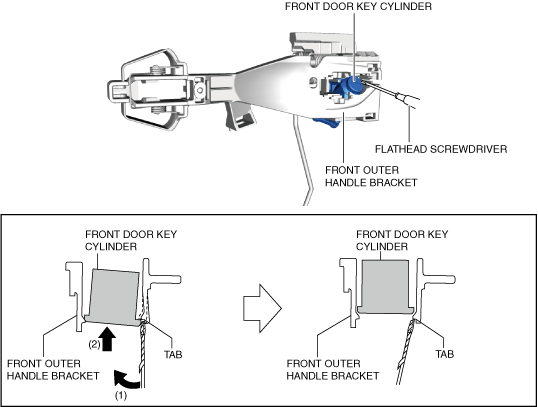 FRONT DOOR KEY CYLINDER

FLATHEAD SCREWDRIVER

FRONT OUTER HANDLE BRACKET

FRONT DOOR KEY CYLINDER

(2)

TAB

FRONT OUTER HANDLE BRACKET

(1)

FRONT DOOR KEY CYLINDER

TAB

FRONT OUTER HANDLE BRACKET