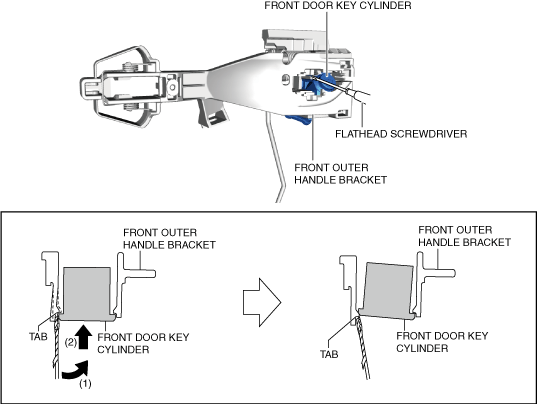 FRONT DOOR KEY CYLINDER

FLATHEAD SCREWDRIVER

FRONT OUTER HANDLE BRACKET

FRONT OUTER HANDLE BRACKET

TAB

(2)

FRONT DOOR KEY CYLINDER

(1)

FRONT OUTER HANDLE BRACKET

TAB

FRONT DOOR KEY CYLINDER