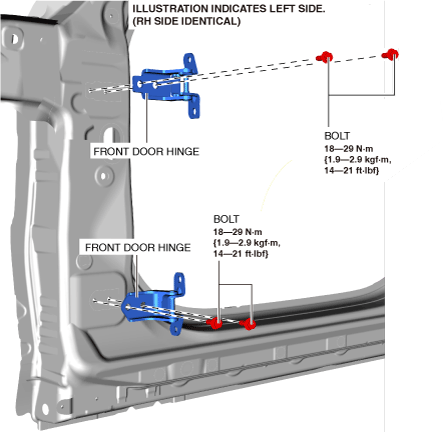 ILLUSTRATION INDICATES LEFT SIDE.
(RH SIDE IDENTICAL)

FRONT DOOR HINGE

BOLT
18—29 N·m
{1.9—2.9 kgf·m,
14—21 ft·lbf}

BOLT
18—29 N·m
{1.9—2.9 kgf·m,
14—21 ft·lbf}

FRONT DOOR HINGE