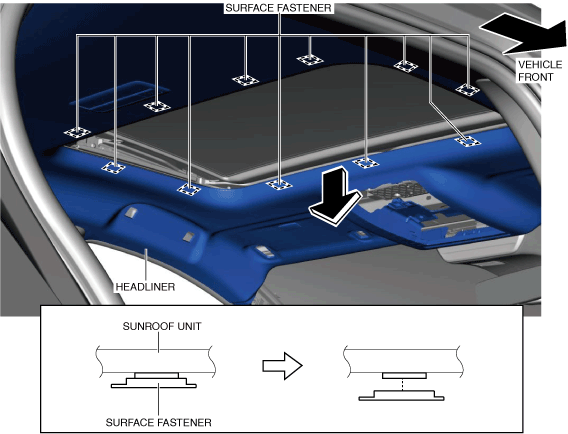 SURFACE FASTENER

VEHICLE FRONT

HEADLINER

SUNROOF UNIT

SURFACE FASTENER