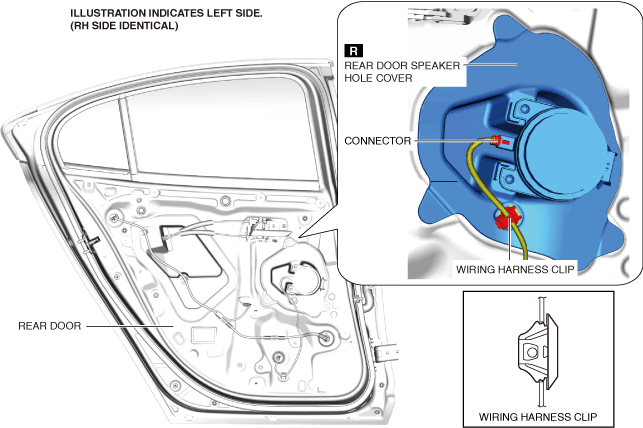 ILLUSTRATION INDICATES LEFT SIDE.
(RH SIDE IDENTICAL)

R

REAR DOOR SPEAKER HOLE COVER

CONNECTOR

WIRING HARNESS CLIP

REAR DOOR

WIRING HARNESS CLIP