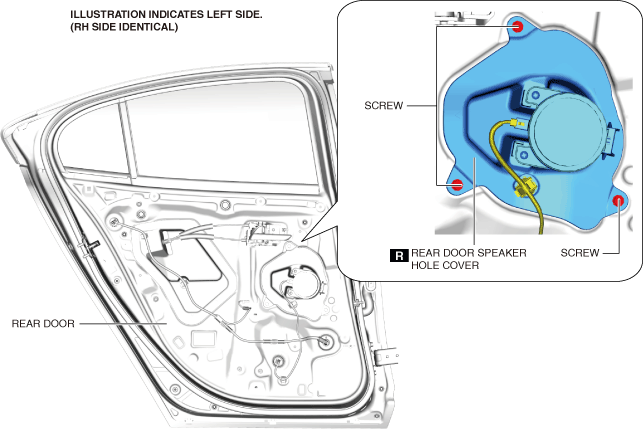 ILLUSTRATION INDICATES LEFT SIDE.
(RH SIDE IDENTICAL)

SCREW

R REAR DOOR SPEAKER HOLE COVER

SCREW

REAR DOOR