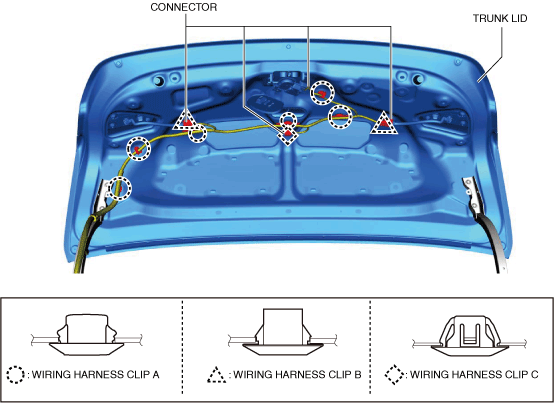 CONNECTOR

TRUNK LID

: WIRING HARNESS CLIP A

: WIRING HARNESS CLIP B

: WIRING HARNESS CLIP C