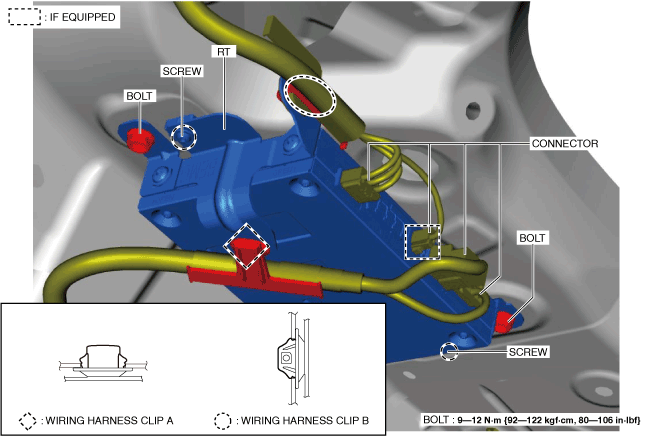 : IF EQUIPPED

RT

SCREW

BOLT

CONNECTOR

BOLT

SCREW

: WIRING HARNESS CLIP A

: WIRING HARNESS CLIP B

BOLT : 9—12 N·m {92—122 kgf·cm, 80—106 in·lbf}