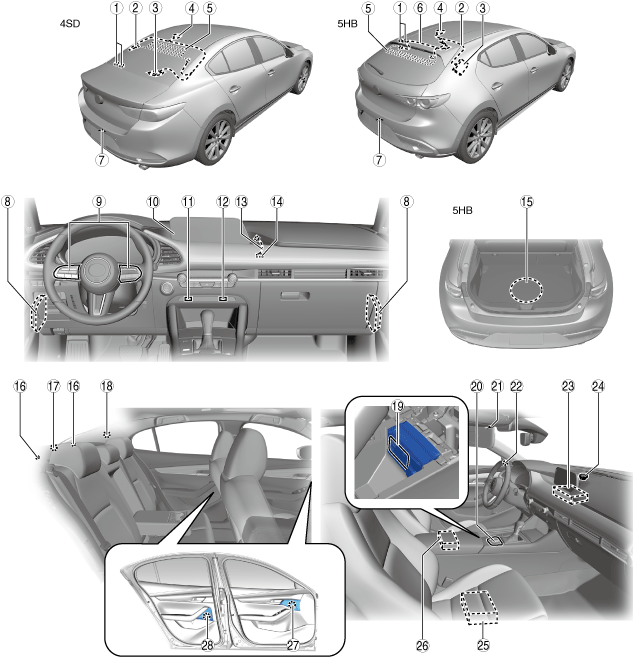 4SD
1 2 3 4 5
7
5HB
5 1 6 4 2 3
7
8 9 10 11 12 13 14 8
5HB
15
16 17 16 18
28 27
19
20 21 22 23 24
26 25