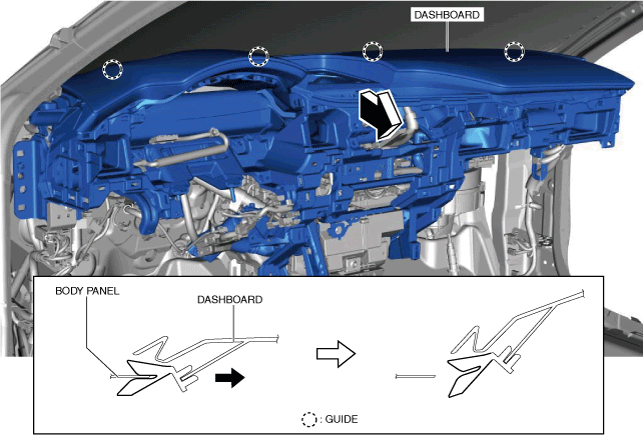 DASHBOARD

BODY PANEL

DASHBOARD

: GUIDE