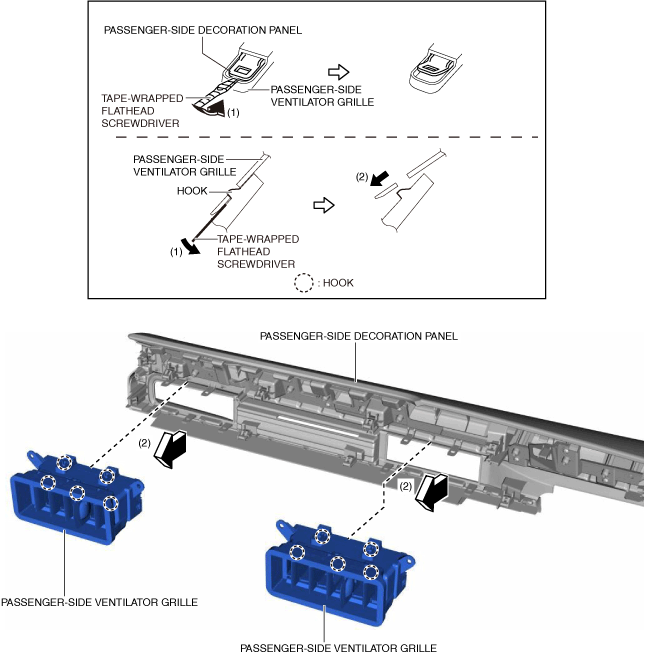 PASSENGER-SIDE DECORATION PANEL

TAPE-WRAPPED FLATHEAD SCREWDRIVER

(1)

PASSENGER-SIDE VENTILATOR GRILLE

PASSENGER-SIDE VENTILATOR GRILLE

HOOK

(1)

TAPE-WRAPPED FLATHEAD SCREWDRIVER

(2)

: HOOK

PASSENGER-SIDE DECORATION PANEL

(2)

(2)

PASSENGER-SIDE VENTILATOR GRILLE

PASSENGER-SIDE VENTILATOR GRILLE