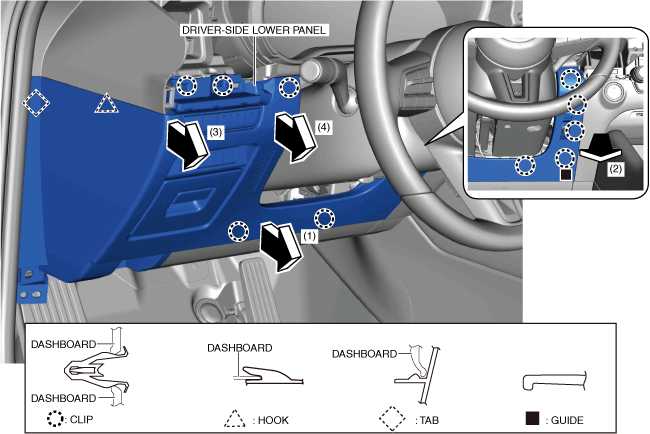 DRIVER-SIDE LOWER PANEL

(3)

(4)

(1)

(2)

DASHBOARD

DASHBOARD

: CLIP

DASHBOARD

: HOOK

DASHBOARD

: TAB

: GUIDE