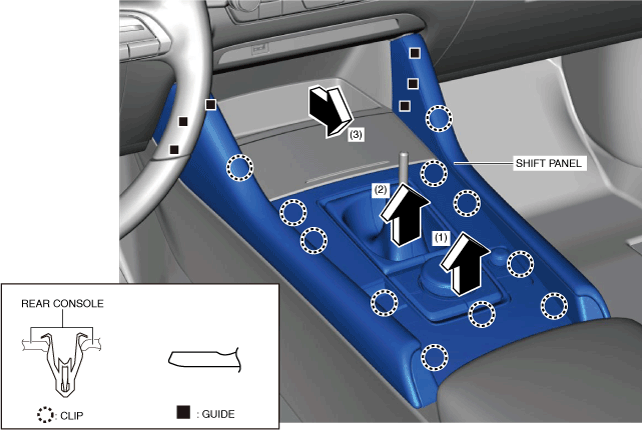 (3)

SHIFT PANEL

(2)

(1)

REAR CONSOLE

: CLIP

: GUIDE