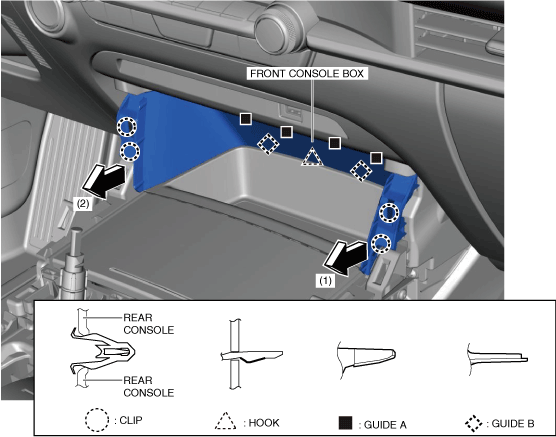 FRONT CONSOLE BOX

(2)

(1)

REAR CONSOLE

REAR CONSOLE

: CLIP

: HOOK

: GUIDE A

: GUIDE B