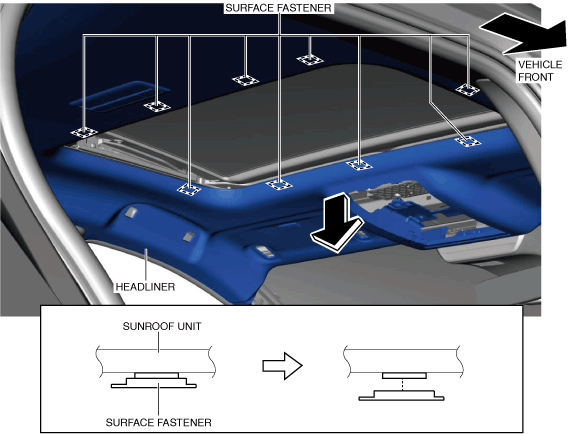 SURFACE FASTENER

VEHICLE FRONT

HEADLINER

SUNROOF UNIT

SURFACE FASTENER