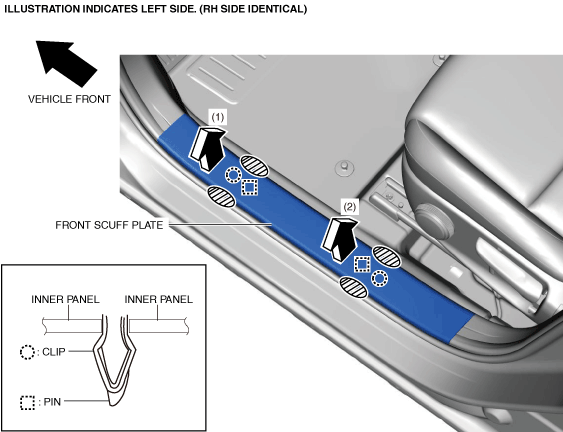 ILLUSTRATION INDICATES LEFT SIDE. (RH SIDE IDENTICAL)

VEHICLE FRONT

(1)

(2)

FRONT SCUFF PLATE

INNER PANEL

INNER PANEL

: CLIP

: PIN