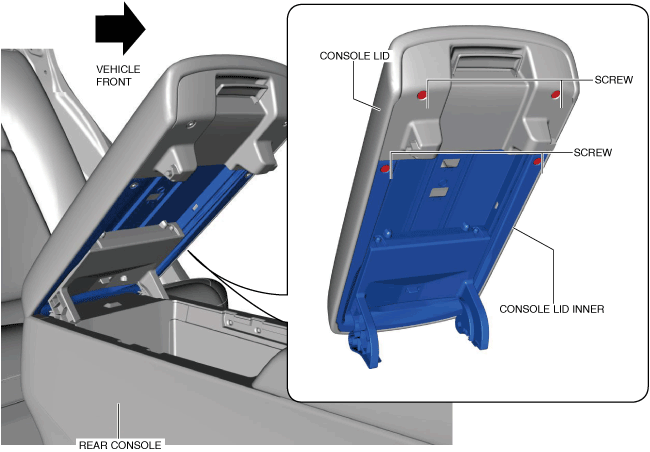 VEHICLE FRONT

CONSOLE LID

SCREW

SCREW

CONSOLE LID INNER

REAR CONSOLE