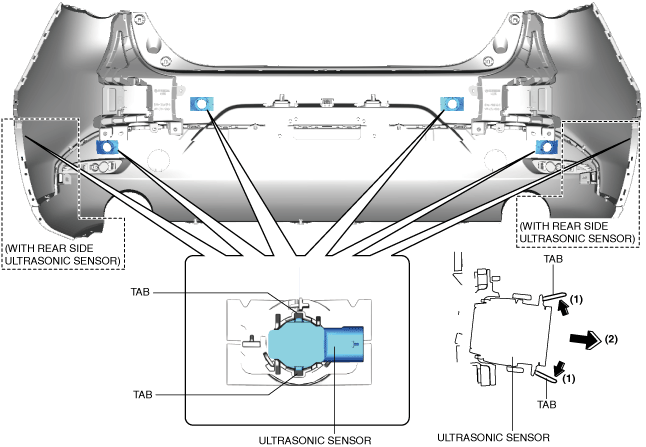 (WITH REAR SIDE ULTRASONIC SENSOR)

(WITH REAR SIDE ULTRASONIC SENSOR)

TAB

TAB

ULTRASONIC SENSOR

TAB

(1)

(2)

(1)

TAB

ULTRASONIC SENSOR