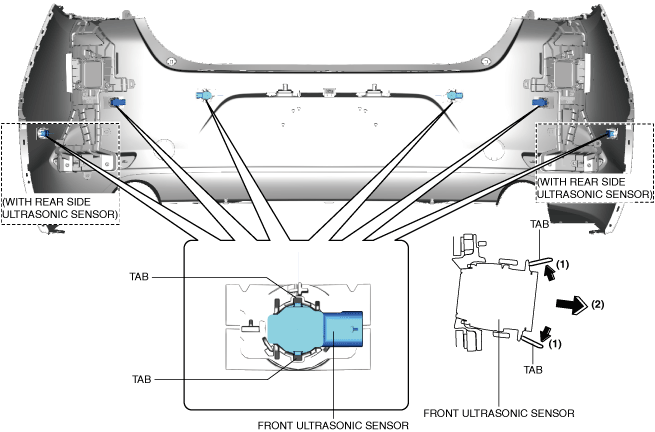 (WITH REAR SIDE ULTRASONIC SENSOR)

(WITH REAR SIDE ULTRASONIC SENSOR)

TAB

TAB

FRONT ULTRASONIC SENSOR

TAB

(1)

(2)

(1)

TAB

FRONT ULTRASONIC SENSOR