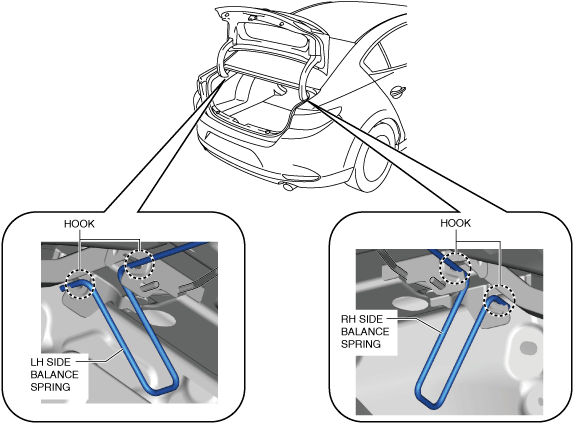 HOOK

LH SIDE BALANCE SPRING

HOOK

RH SIDE BALANCE SPRING