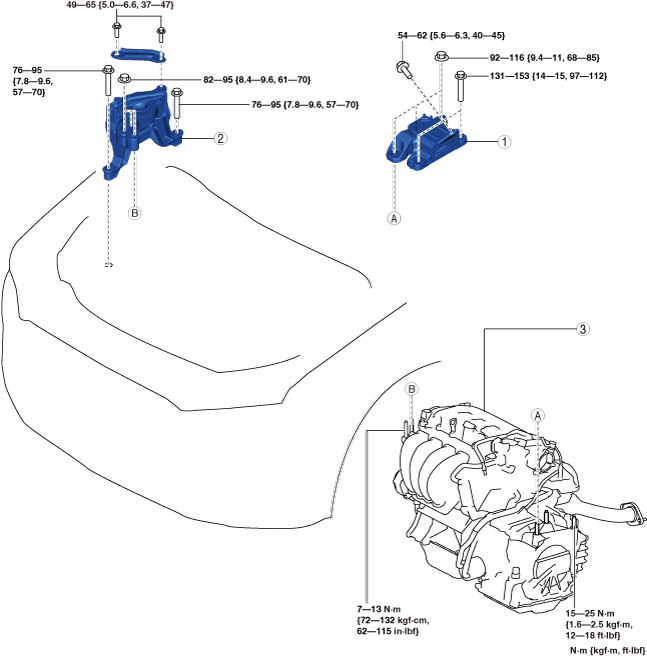 49—65 {5.0—6.6, 37—47}

76—95 {7.8—9.6, 57—70}

82—95 {8.4—9.6, 61—70}

76—95 {7.8—9.6, 57—70}

2

B

54—62 {5.6—6.3, 40—45}

92—116 {9.4—11, 68—85}

131—153 {14—15, 97—112}

1

A

3

B

A

7—13 N·m {72—132 kgf·cm, 62—115 in·lbf}

15—25 N·m {1.6—2.5 kgf·m, 12—18 ft·lbf}

N·m {kgf·m, ft·lbf}