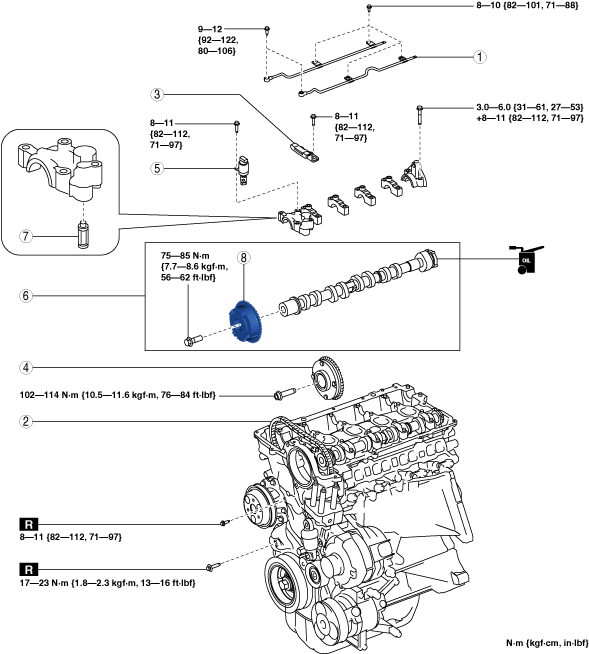 8—10 {82—101, 71—88}

9—12 {92—122, 80—106}

1

3

8—11 {82—112, 71—97}

8—11 {82—112, 71—97}

3.0—6.0 {31—61, 27—53} +8—11 {82—112, 71—97}

5

7

75—85 N·m {7.7—8.6 kgf·m, 56—62 ft·lbf}

8

OIL

6

4

102—114 N·m {10.5—11.6 kgf·m, 76—84 ft·lbf}

2

R

8—11 {82—112, 71—97}

R

17—23 N·m {1.8—2.3 kgf·m, 13—16 ft·lbf}

N·m {kgf·cm, in·lbf}