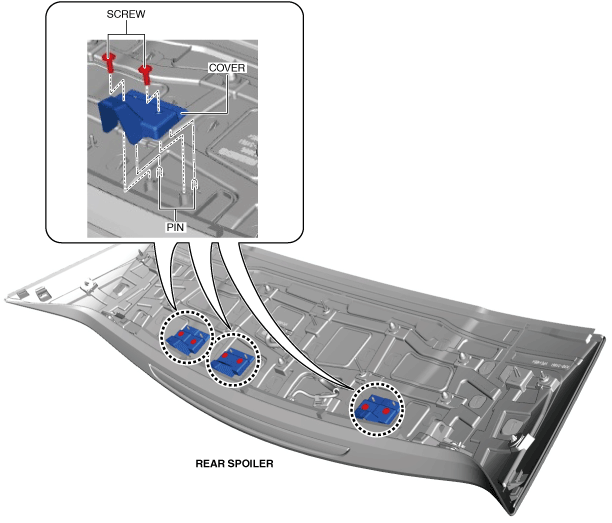 SCREW
COVER
PIN
REAR SPOILER