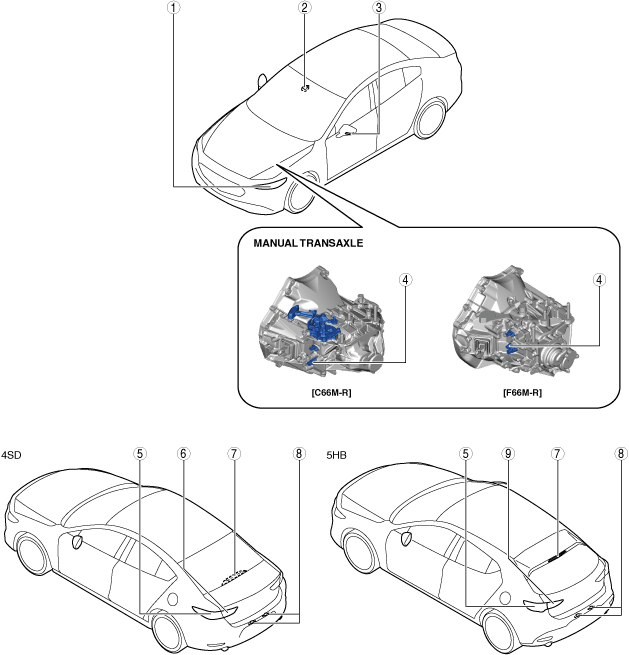 1
2
3
MANUAL TRANSAXLE
4
4
[C66M-R]
[F66M-R]
4SD
5
6
7
8
5HB
5
9
7
8