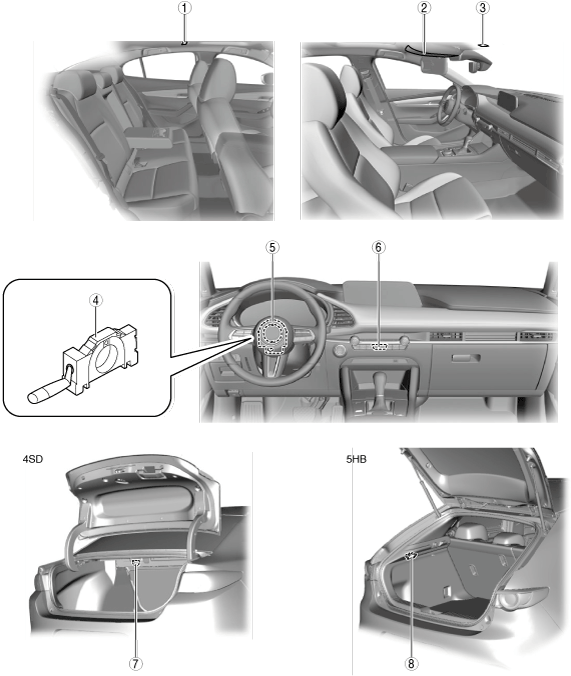 ①
②
③
④
⑤
⑥
4SD
5HB
⑦
⑧