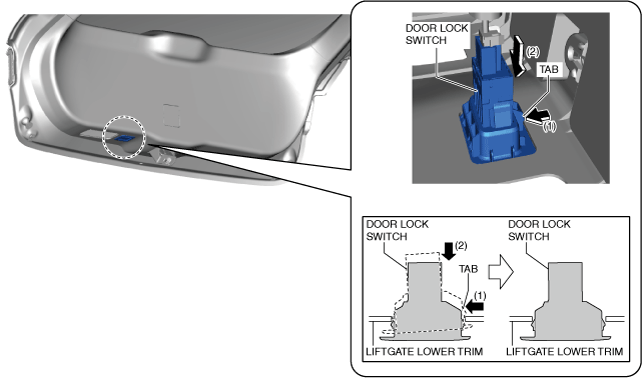 DOOR LOCK SWITCH

(2)

TAB

(1)

DOOR LOCK SWITCH

(2)

TAB

(1)

LIFTGATE LOWER TRIM

DOOR LOCK SWITCH

LIFTGATE LOWER TRIM