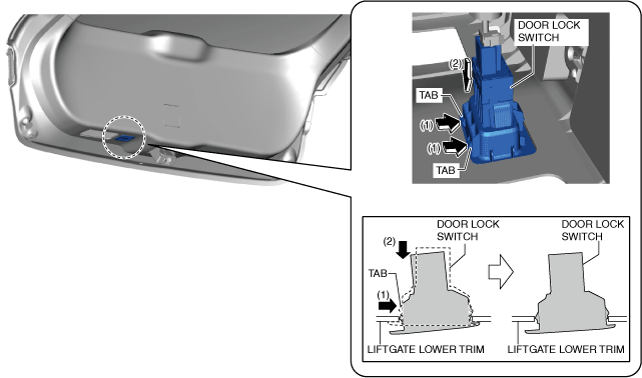 DOOR LOCK SWITCH

(2)

TAB

(1)

(1)

TAB

DOOR LOCK SWITCH

(2)

TAB

(1)

LIFTGATE LOWER TRIM

DOOR LOCK SWITCH

LIFTGATE LOWER TRIM