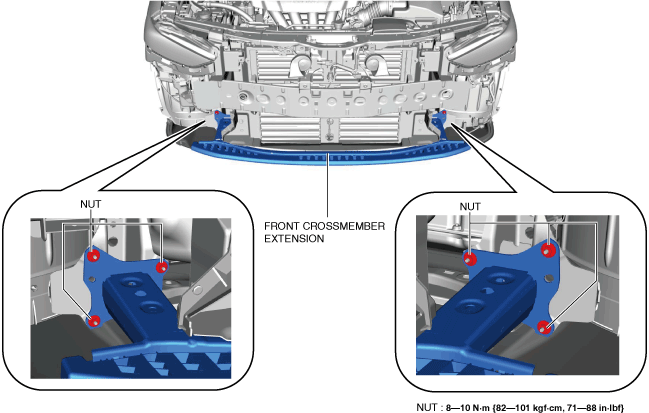 NUT

FRONT CROSSMEMBER EXTENSION

NUT

NUT : 8—10 N·m {82—101 kgf·cm, 71—88 in·lbf}