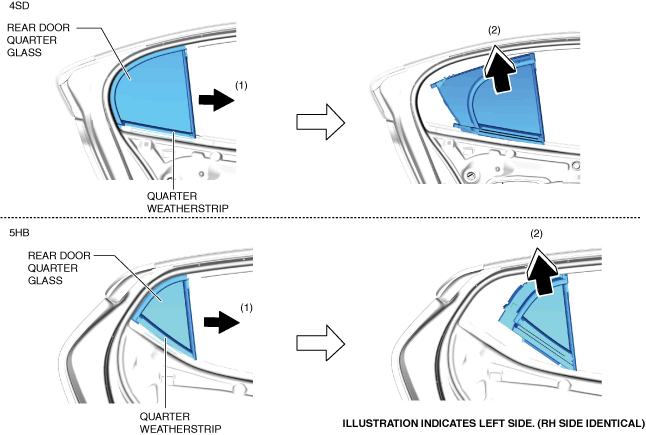 4SD

REAR DOOR QUARTER GLASS

(1)

(2)

QUARTER WEATHERSTRIP

5HB

REAR DOOR QUARTER GLASS

(1)

(2)

QUARTER WEATHERSTRIP

ILLUSTRATION INDICATES LEFT SIDE. (RH SIDE IDENTICAL)