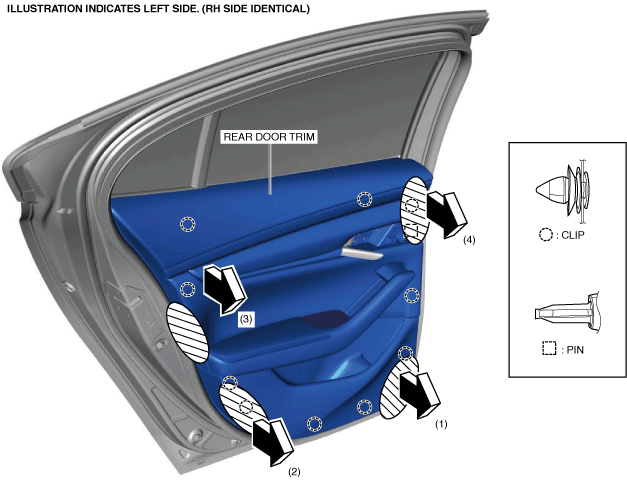 ILLUSTRATION INDICATES LEFT SIDE. (RH SIDE IDENTICAL)

REAR DOOR TRIM

(4)

(3)

(1)

(2)

: CLIP

: PIN