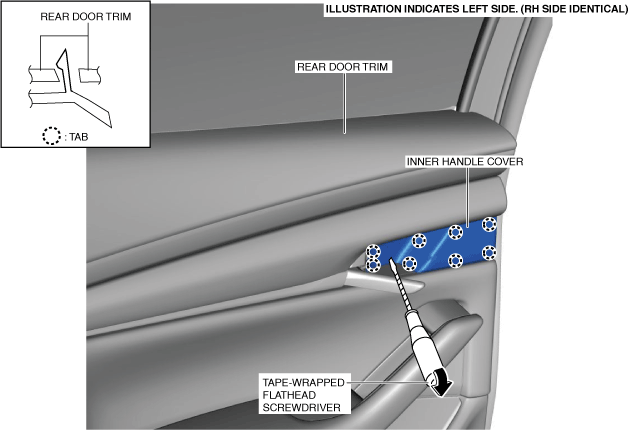 REAR DOOR TRIM

: TAB

ILLUSTRATION INDICATES LEFT SIDE. (RH SIDE IDENTICAL)

REAR DOOR TRIM

INNER HANDLE COVER

TAPE-WRAPPED FLATHEAD SCREWDRIVER