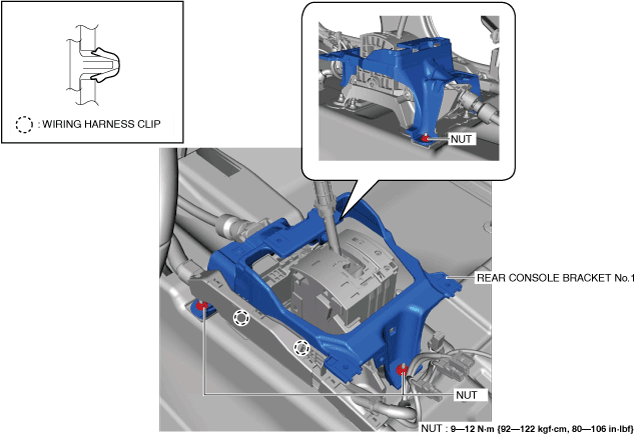 : WIRING HARNESS CLIP

NUT

REAR CONSOLE BRACKET No.1

NUT

NUT : 9—12 N·m {92—122 kgf·cm, 80—106 in·lbf}