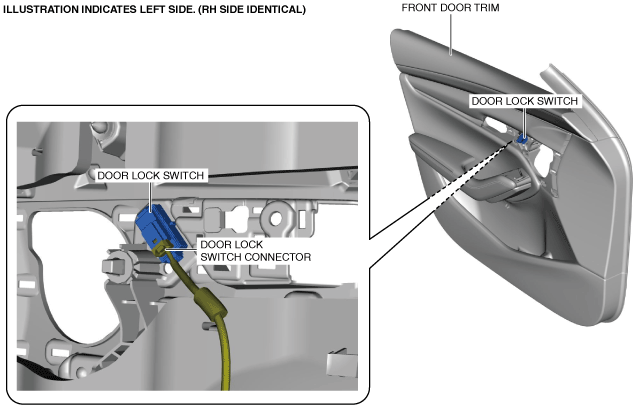 ILLUSTRATION INDICATES LEFT SIDE. (RH SIDE IDENTICAL)

FRONT DOOR TRIM

DOOR LOCK SWITCH

DOOR LOCK SWITCH

DOOR LOCK SWITCH CONNECTOR