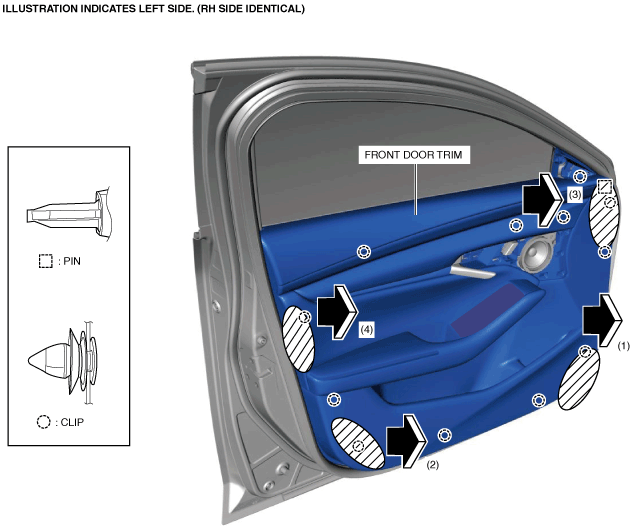 ILLUSTRATION INDICATES LEFT SIDE. (RH SIDE IDENTICAL)

: PIN

: CLIP

FRONT DOOR TRIM

(3)

(4)

(1)

(2)