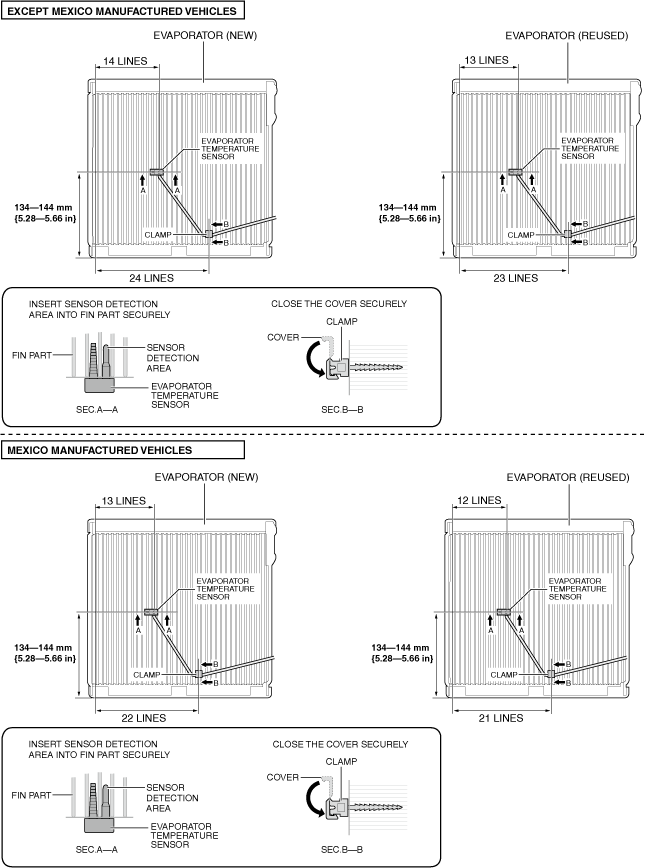 EXCEPT MEXICO MANUFACTURED VEHICLES

EVAPORATOR (NEW)

14 LINES

EVAPORATOR TEMPERATURE SENSOR

A A

134—144 mm {5.28—5.66 in}

CLAMP

B B

24 LINES

EVAPORATOR (REUSED)

13 LINES

EVAPORATOR TEMPERATURE SENSOR

A A

134—144 mm {5.28—5.66 in}

CLAMP

B B

23 LINES

INSERT SENSOR DETECTION AREA INTO FIN PART SECURELY

FIN PART

SENSOR DETECTION AREA

EVAPORATOR TEMPERATURE SENSOR

SEC.A—A

CLOSE THE COVER SECURELY

CLAMP

COVER

SEC.B—B

MEXICO MANUFACTURED VEHICLES

EVAPORATOR (NEW)

13 LINES

EVAPORATOR TEMPERATURE SENSOR

A A

134—144 mm {5.28—5.66 in}

CLAMP

B B

22 LINES

EVAPORATOR (REUSED)

12 LINES

EVAPORATOR TEMPERATURE SENSOR

A A

134—144 mm {5.28—5.66 in}

CLAMP

B B

21 LINES

INSERT SENSOR DETECTION AREA INTO FIN PART SECURELY

FIN PART

SENSOR DETECTION AREA

EVAPORATOR TEMPERATURE SENSOR

SEC.A—A

CLOSE THE COVER SECURELY

CLAMP

COVER

SEC.B—B