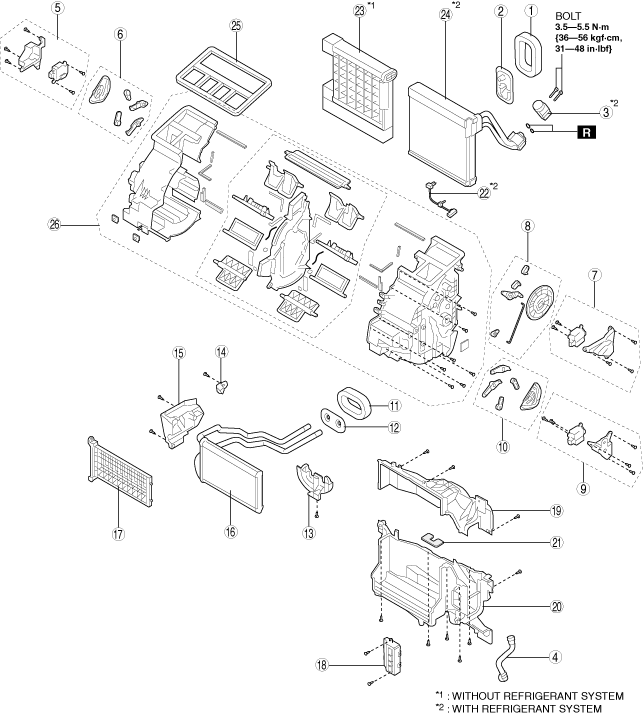 5
6
25
23 *1
24 *2
2
1
BOLT
3.5—5.5 N·m
{36—56 kgf·cm,
31—48 in·lbf}
3 *2
R
22 *2
26
8
7
15
14
11
12
10
9
17
16
13
19
21
20
18
4

*1 : WITHOUT REFRIGERANT SYSTEM
*2 : WITH REFRIGERANT SYSTEM