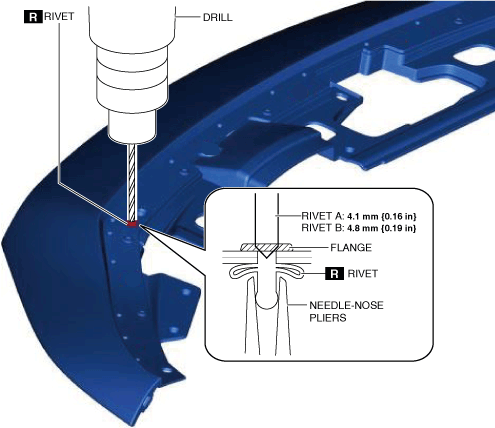 R RIVET

DRILL

RIVET A: 4.1 mm {0.16 in}
RIVET B: 4.8 mm {0.19 in}

FLANGE

R RIVET

NEEDLE-NOSE PLIERS