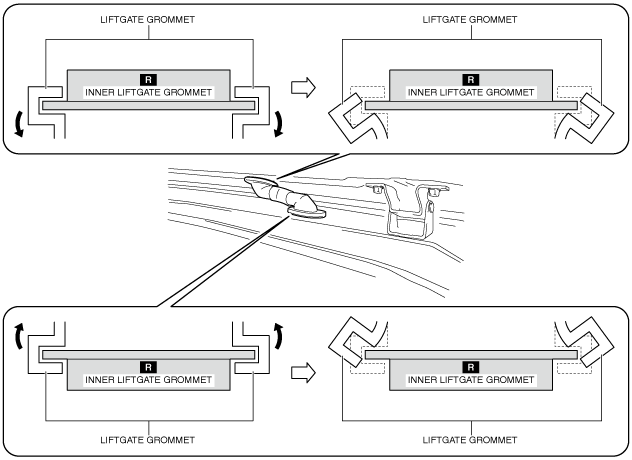 LIFTGATE GROMMET

R

INNER LIFTGATE GROMMET

LIFTGATE GROMMET

R

INNER LIFTGATE GROMMET

R

INNER LIFTGATE GROMMET

LIFTGATE GROMMET

R

INNER LIFTGATE GROMMET

LIFTGATE GROMMET