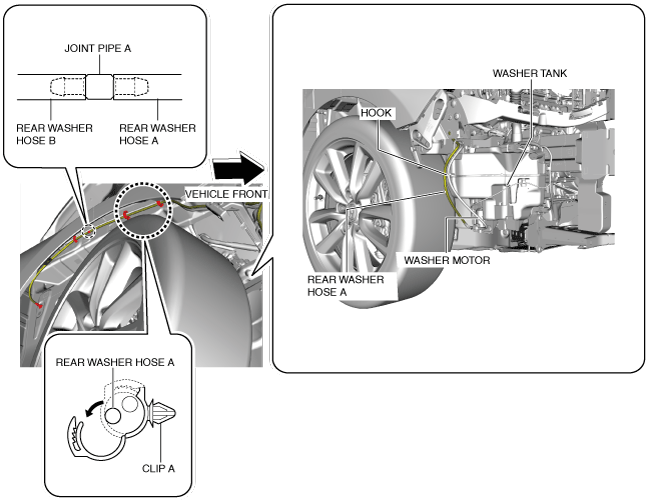 JOINT PIPE A

REAR WASHER HOSE B

REAR WASHER HOSE A

VEHICLE FRONT

REAR WASHER HOSE A

CLIP A

WASHER TANK

HOOK

WASHER MOTOR

REAR WASHER HOSE A