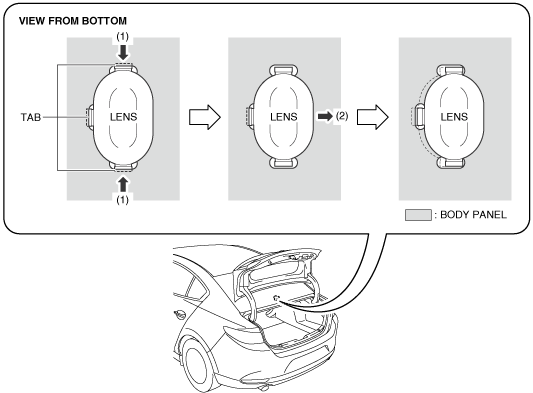 VIEW FROM BOTTOM

(1)

TAB

LENS

(1)

LENS

(2)

LENS

: BODY PANEL