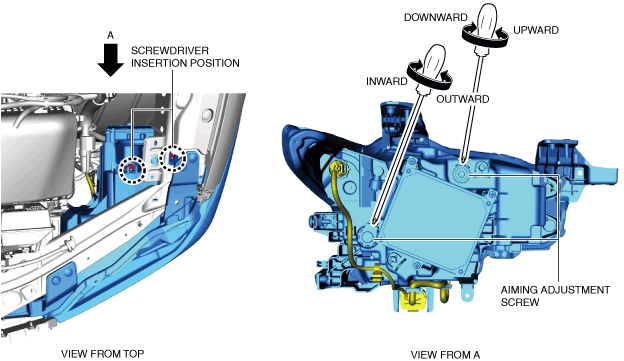 A

SCREWDRIVER INSERTION POSITION

VIEW FROM TOP

DOWNWARD

UPWARD

INWARD

OUTWARD

AIMING ADJUSTMENT SCREW

VIEW FROM A