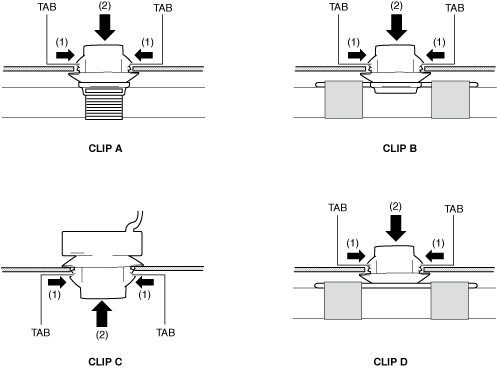 TAB (2) TAB
(1) (1)

CLIP A

TAB (2) TAB
(1) (1)

CLIP B

(1) (1)
TAB (2) TAB

CLIP C

TAB (2) TAB
(1) (1)

CLIP D