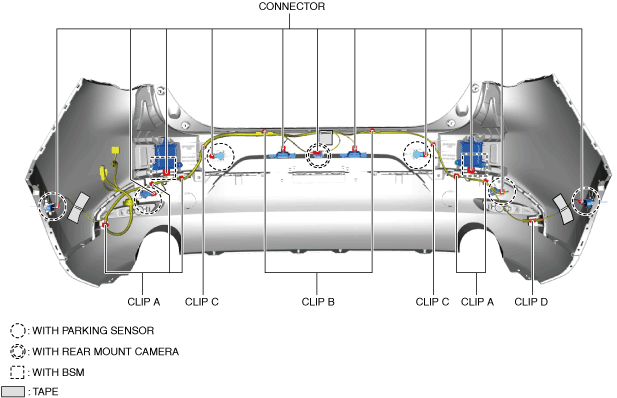 CONNECTOR

CLIP A
CLIP C
CLIP B
CLIP C
CLIP A
CLIP D

: WITH PARKING SENSOR
: WITH REAR MOUNT CAMERA
: WITH BSM
: TAPE