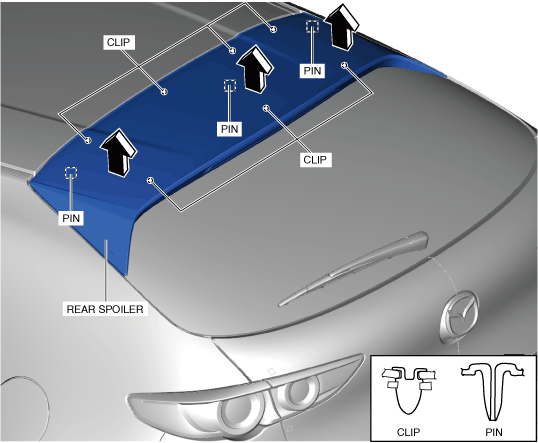 CLIP

PIN

PIN

CLIP

PIN

REAR SPOILER

CLIP

PIN