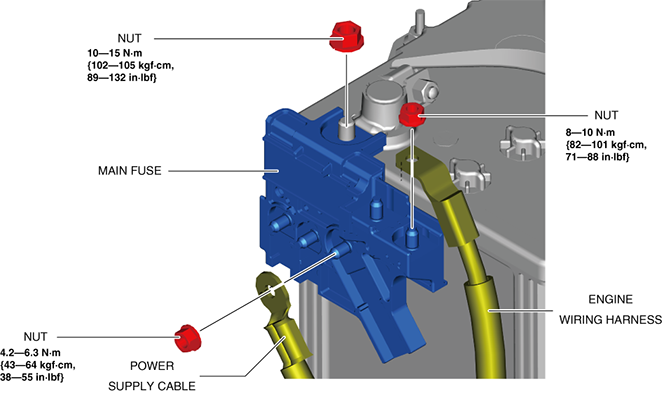 NUT
10—15 N·m
{102—105 kgf·cm,
89—132 in·lbf}

NUT
8—10 N·m
{82—101 kgf·cm,
71—88 in·lbf}

MAIN FUSE

ENGINE
WIRING HARNESS

NUT
4.2—6.3 N·m
{43—64 kgf·cm,
38—55 in·lbf}

POWER
SUPPLY CABLE